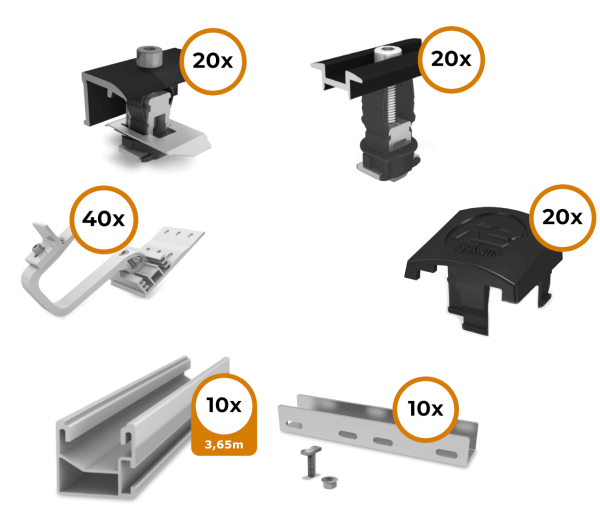 20x

20x

40x

20x

10x
3,65m

10x